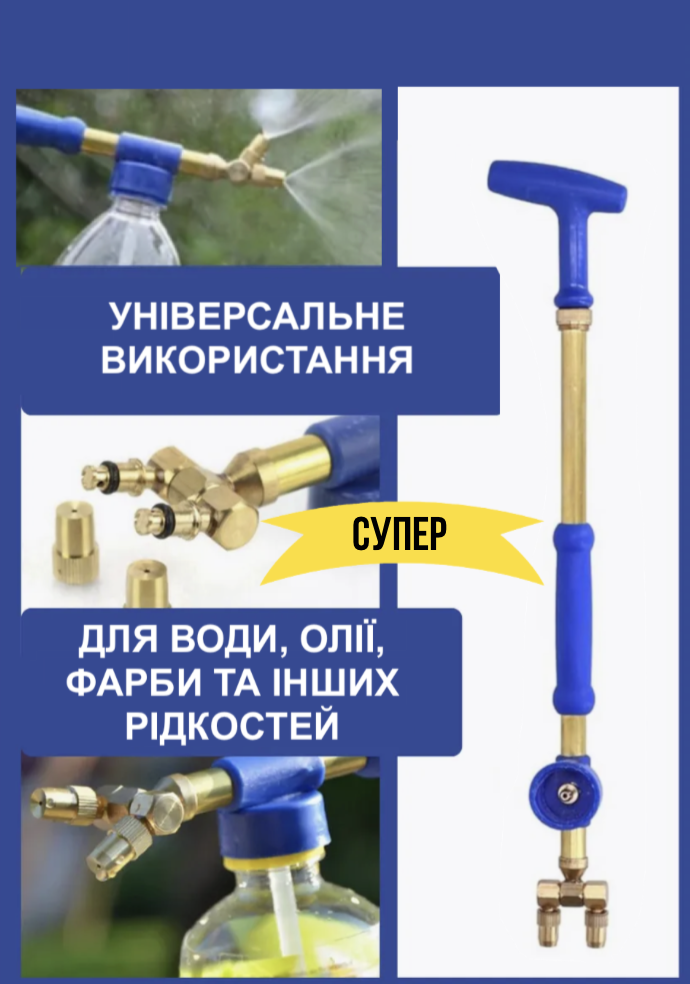 УНІВЕРСАЛЬНЕ ВИКОРИСТАННЯ

СУПЕР

ДЛЯ ВОДИ, ОЛІЇ, ФАРБИ ТА ІНШИХ РІДКОСТЕЙ